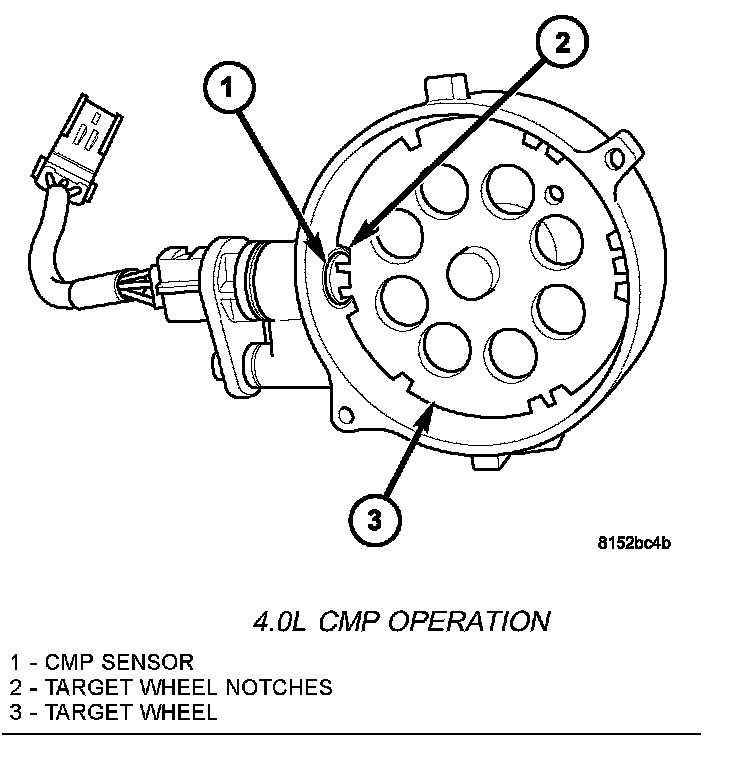 1

2

3

8152bc4b

4.0L CMP OPERATION

1 - CMP SENSOR
2 - TARGET WHEEL NOTCHES
3 - TARGET WHEEL