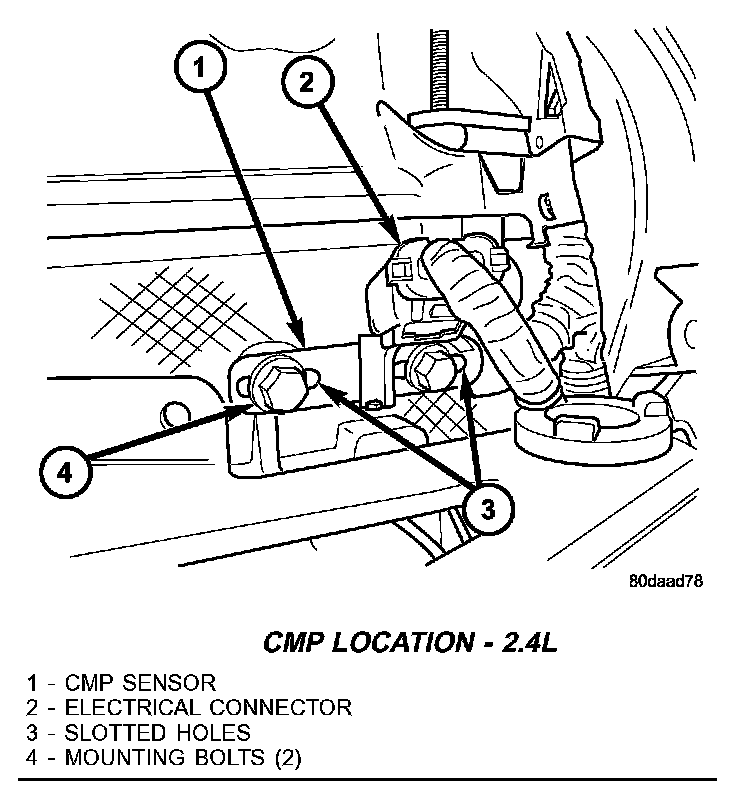 1
2
4
3
80daad78

CMP LOCATION - 2.4L

1 - CMP SENSOR
2 - ELECTRICAL CONNECTOR
3 - SLOTTED HOLES
4 - MOUNTING BOLTS (2)