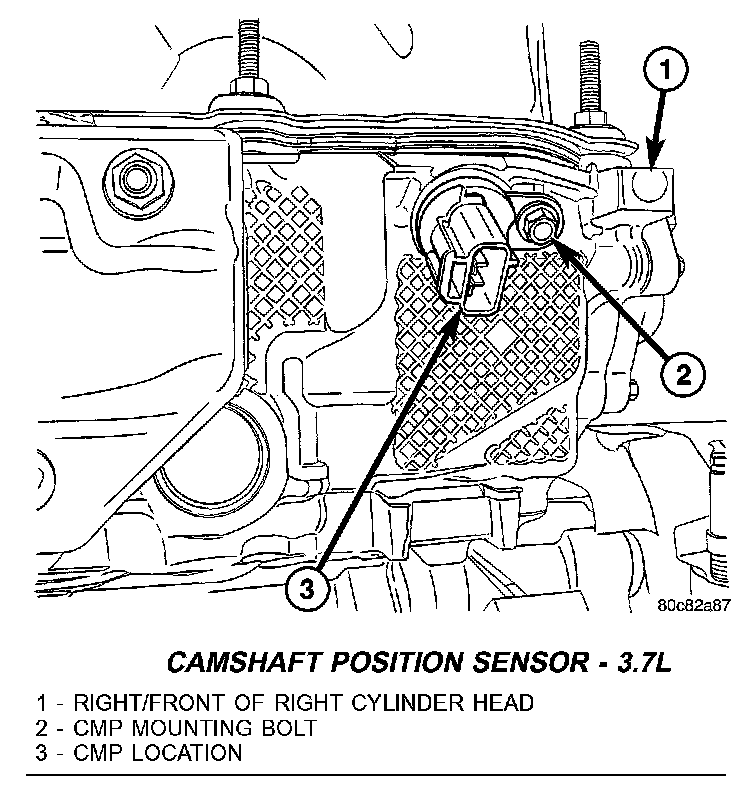 1

2

3

80c82a87

CAMSHAFT POSITION SENSOR - 3.7L

1 - RIGHT/FRONT OF RIGHT CYLINDER HEAD
2 - CMP MOUNTING BOLT
3 - CMP LOCATION