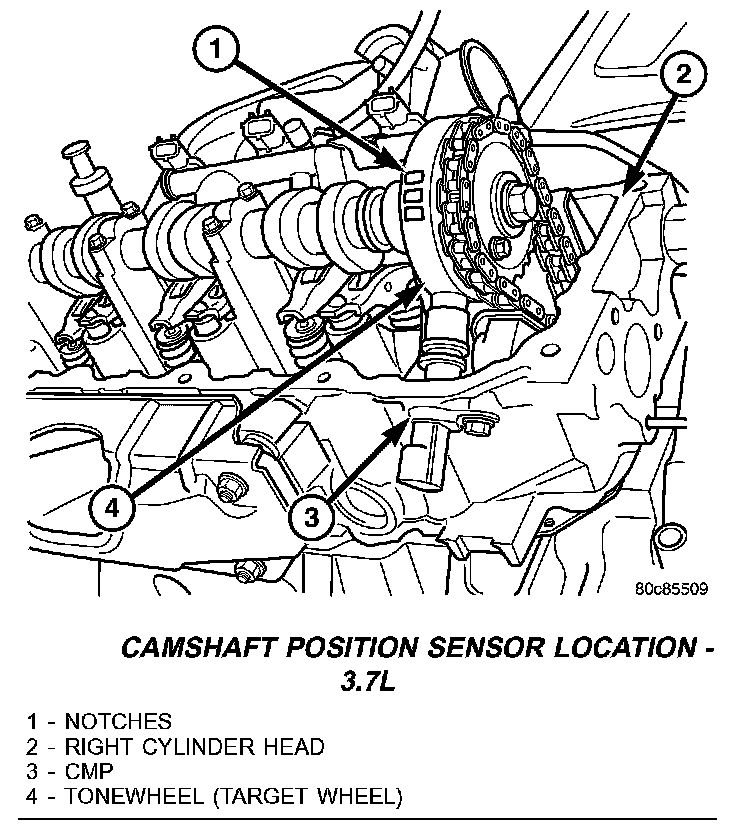 1

2

4

3

80c85509

CAMSHAFT POSITION SENSOR LOCATION - 3.7L

1 - NOTCHES
2 - RIGHT CYLINDER HEAD
3 - CMP
4 - TONEWHEEL (TARGET WHEEL)