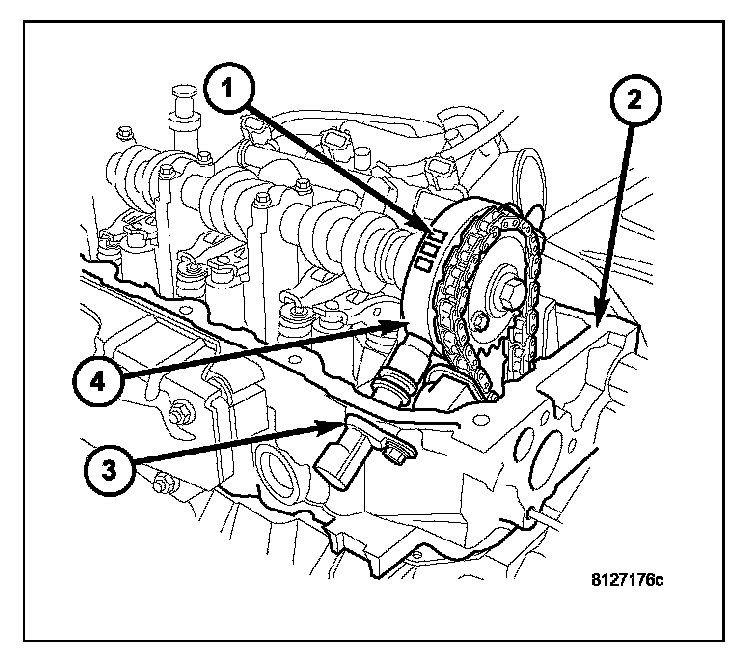 1
2
4
3
8127176c