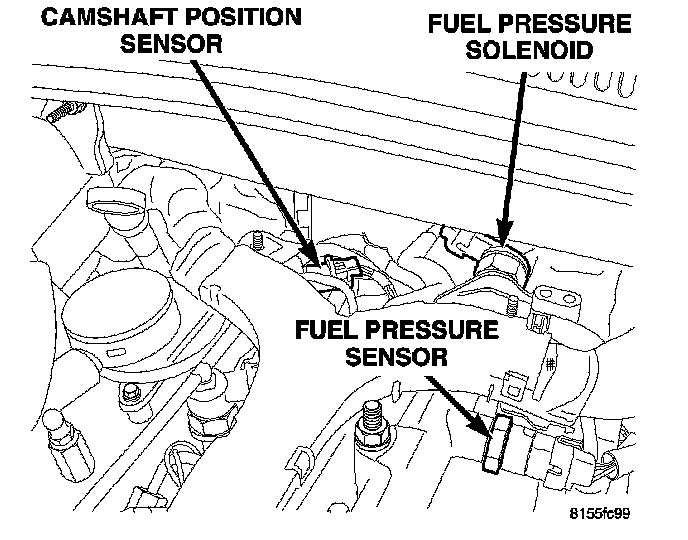 CAMSHAFT POSITION SENSOR

FUEL PRESSURE SOLENOID

FUEL PRESSURE SENSOR

8155fc99