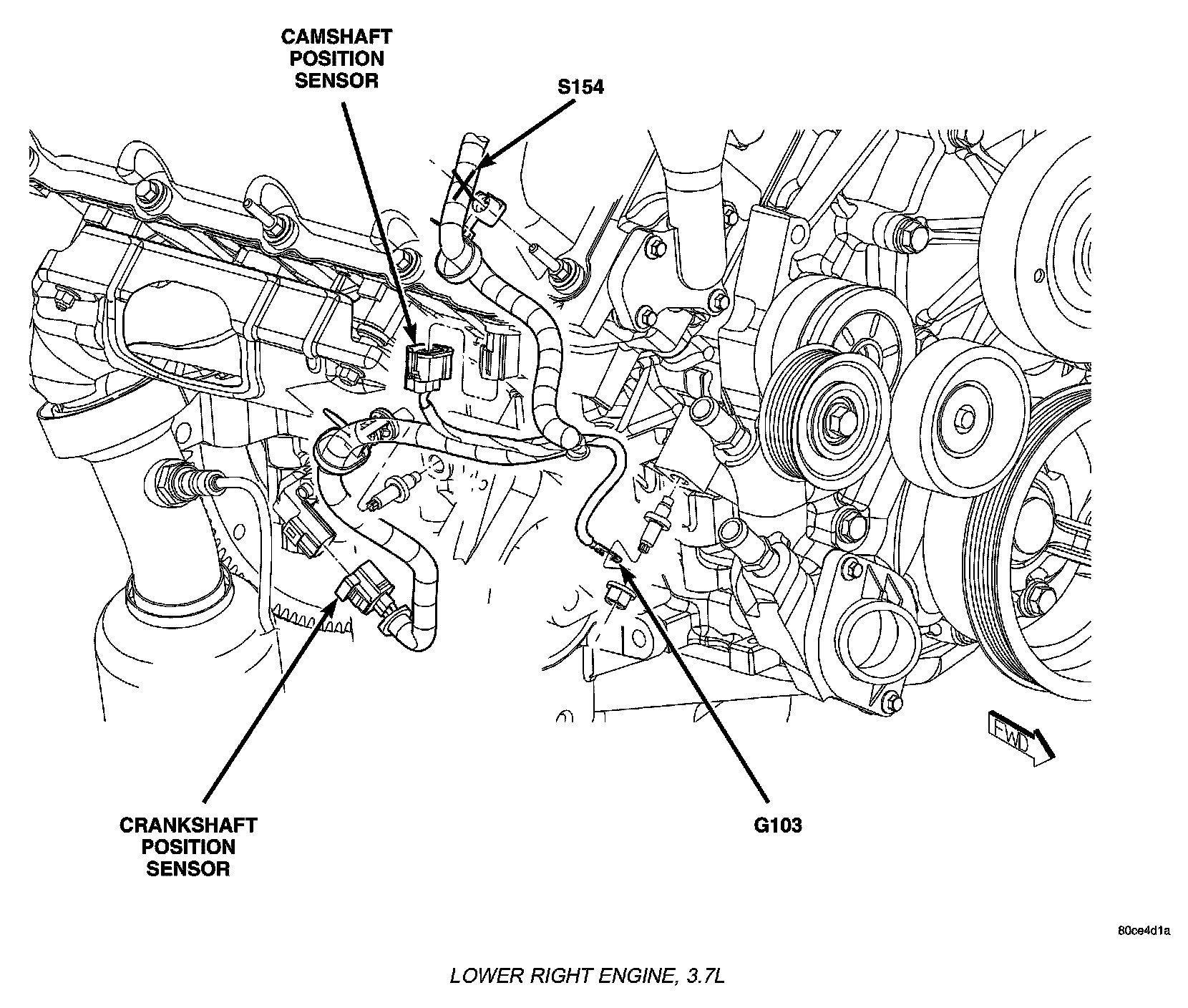 CAMSHAFT POSITION SENSOR

S154

FWD

CRANKSHAFT POSITION SENSOR

G103

80ce4d1a

LOWER RIGHT ENGINE, 3.7L