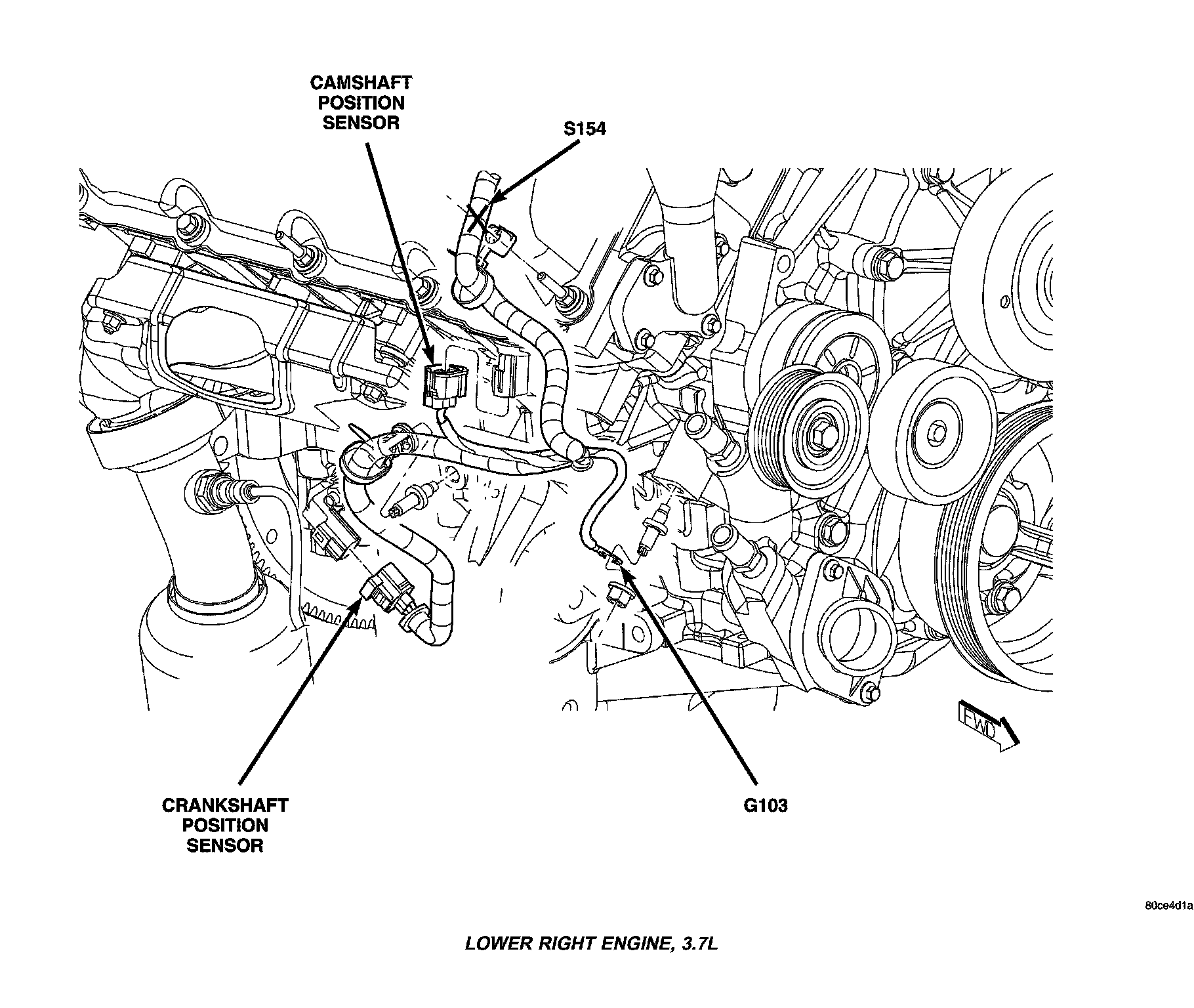 CAMSHAFT POSITION SENSOR

S154

FWD

CRANKSHAFT POSITION SENSOR

G103

80ce4d1a

LOWER RIGHT ENGINE, 3.7L