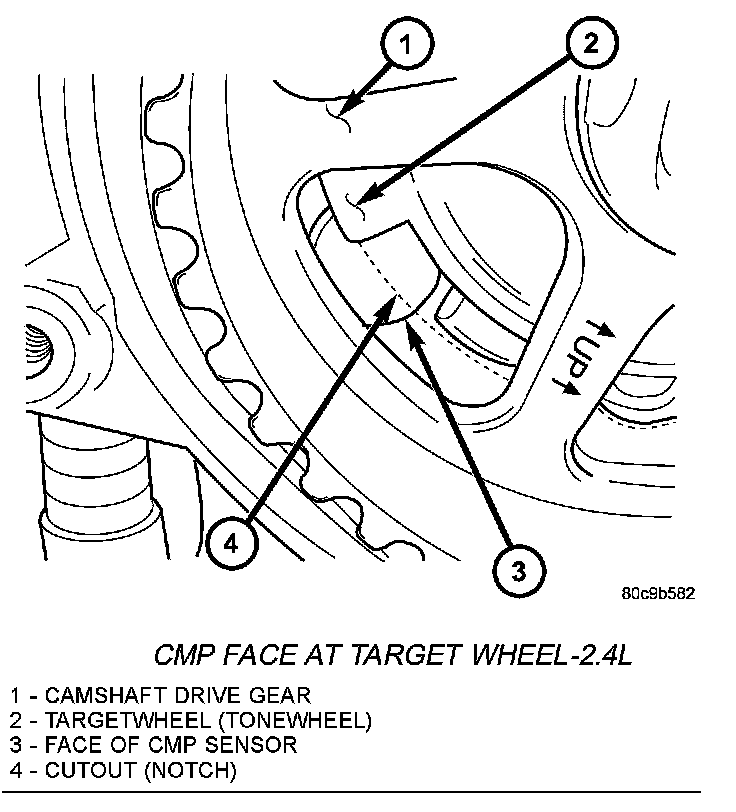 1
2
UP
4
3
80c9b582

CMP FACE AT TARGET WHEEL-2.4L

1 - CAMSHAFT DRIVE GEAR
2 - TARGETWHEEL (TONEWHEEL)
3 - FACE OF CMP SENSOR
4 - CUTOUT (NOTCH)