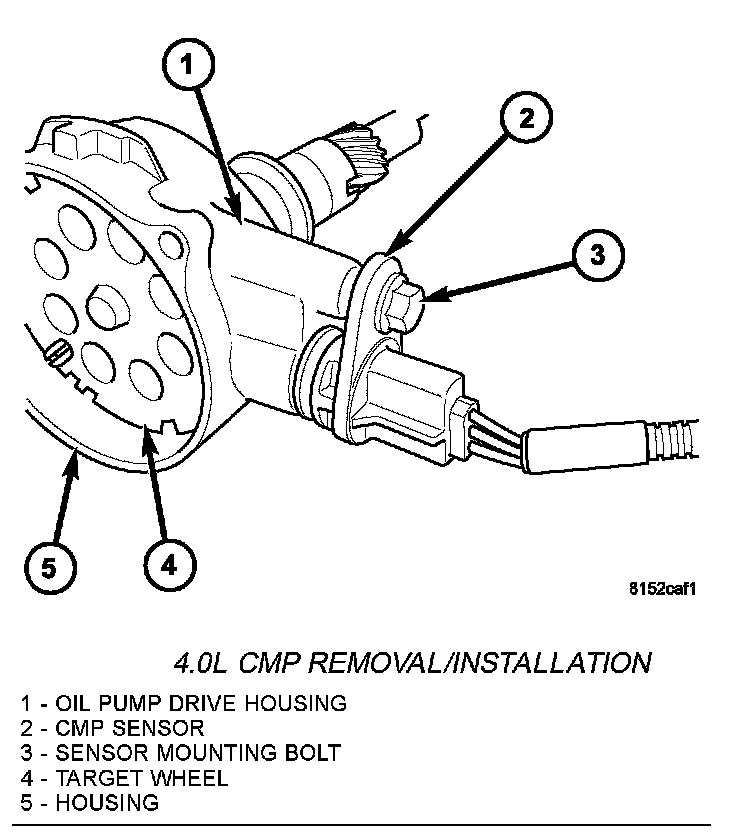 1
2
3
5
4
8152caf1

4.0L CMP REMOVAL/INSTALLATION

1 - OIL PUMP DRIVE HOUSING
2 - CMP SENSOR
3 - SENSOR MOUNTING BOLT
4 - TARGET WHEEL
5 - HOUSING