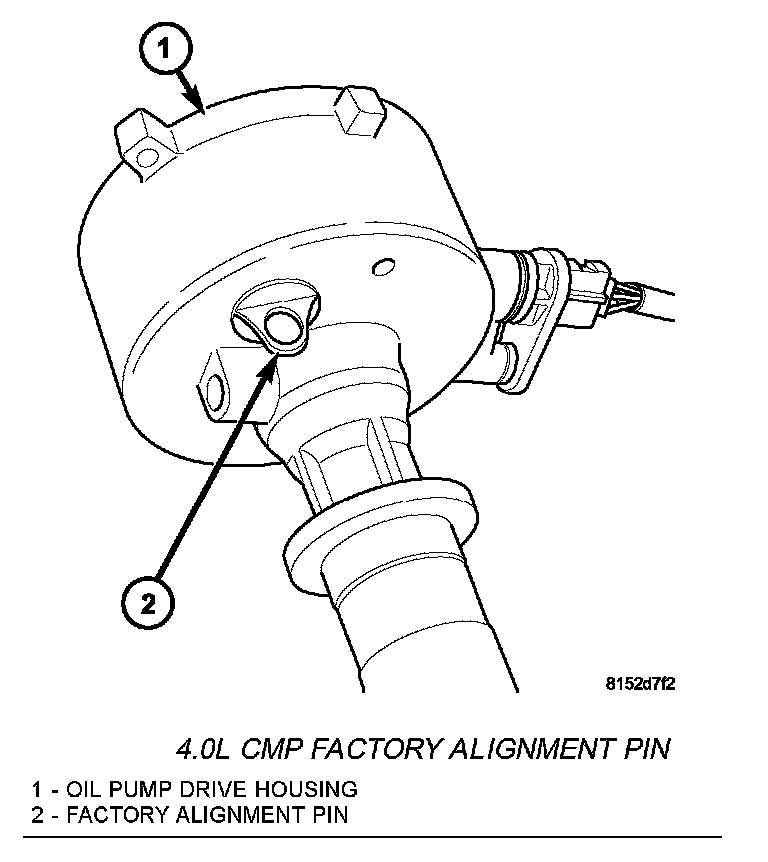 1

2

8152d7f2

4.0L CMP FACTORY ALIGNMENT PIN

1 - OIL PUMP DRIVE HOUSING
2 - FACTORY ALIGNMENT PIN