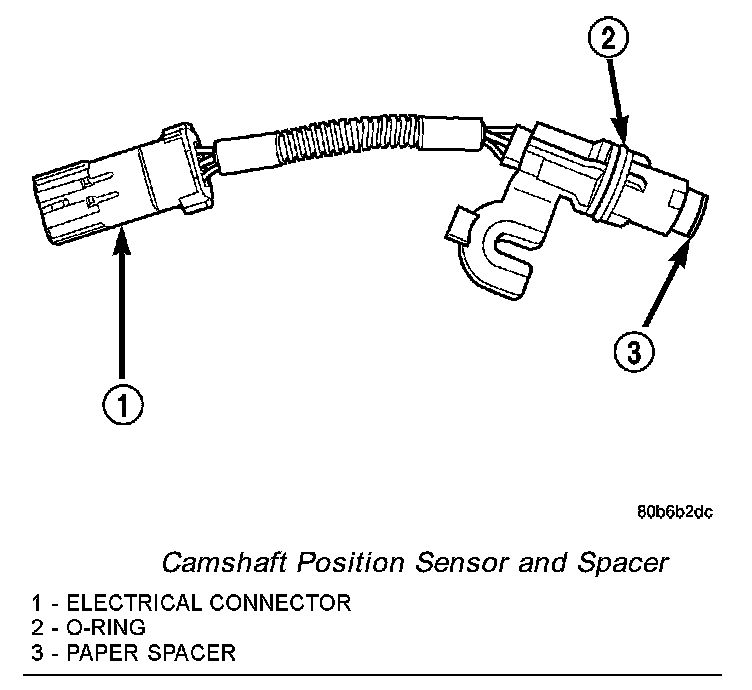 2

3

1

80b6b2dc

Camshaft Position Sensor and Spacer

1 - ELECTRICAL CONNECTOR
2 - O-RING
3 - PAPER SPACER