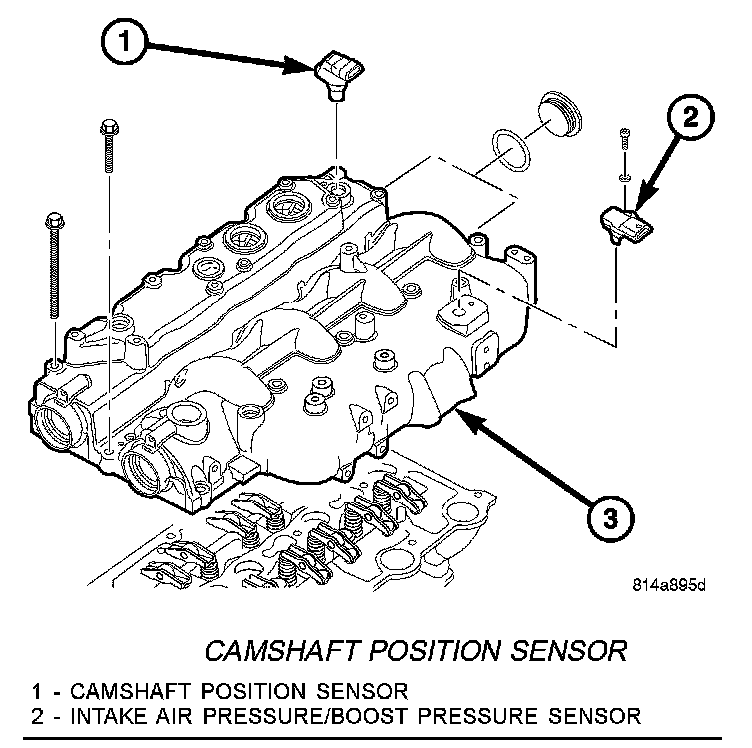 1
2
3
814a895d

CAMSHAFT POSITION SENSOR
1 - CAMSHAFT POSITION SENSOR
2 - INTAKE AIR PRESSURE/BOOST PRESSURE SENSOR