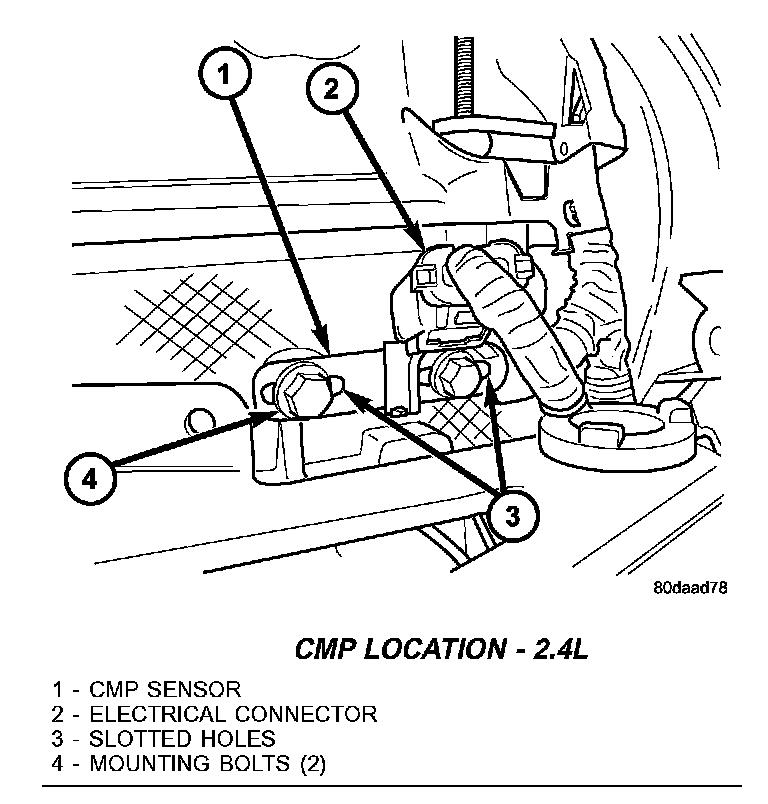 1
2
4
3
80daad78

CMP LOCATION - 2.4L

1 - CMP SENSOR
2 - ELECTRICAL CONNECTOR
3 - SLOTTED HOLES
4 - MOUNTING BOLTS (2)