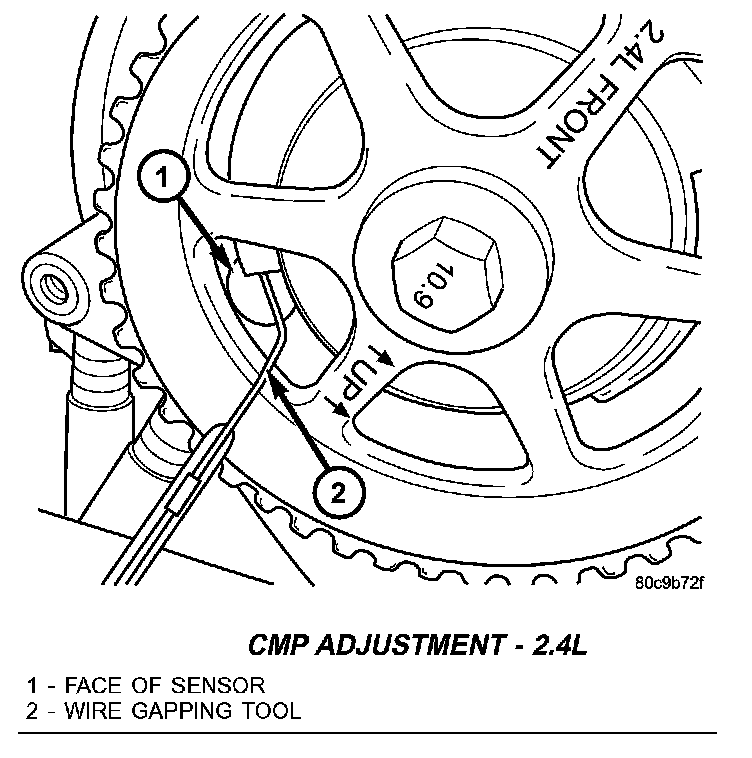 2.4L FRONT

1

10.9

UP

2

80c9b72f

CMP ADJUSTMENT - 2.4L

1 - FACE OF SENSOR
2 - WIRE GAPPING TOOL