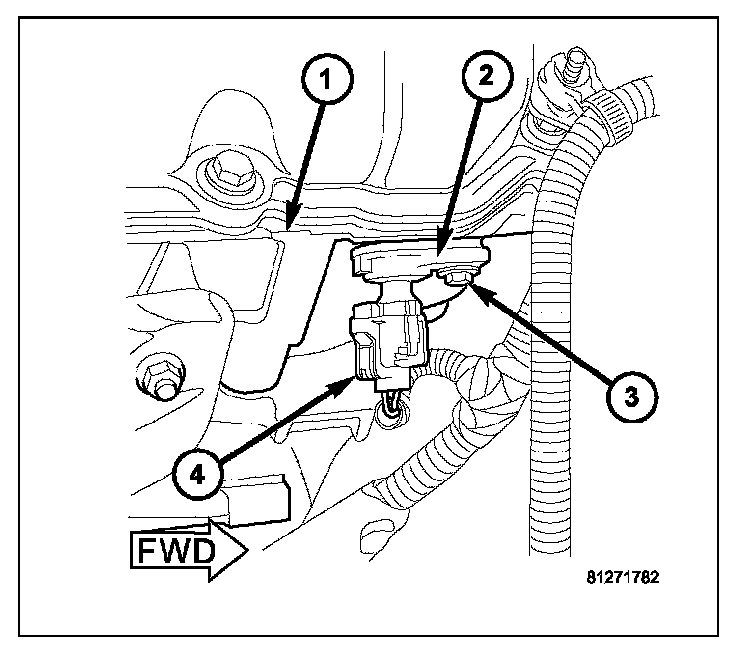 1
2
3
4
FWD
81271782