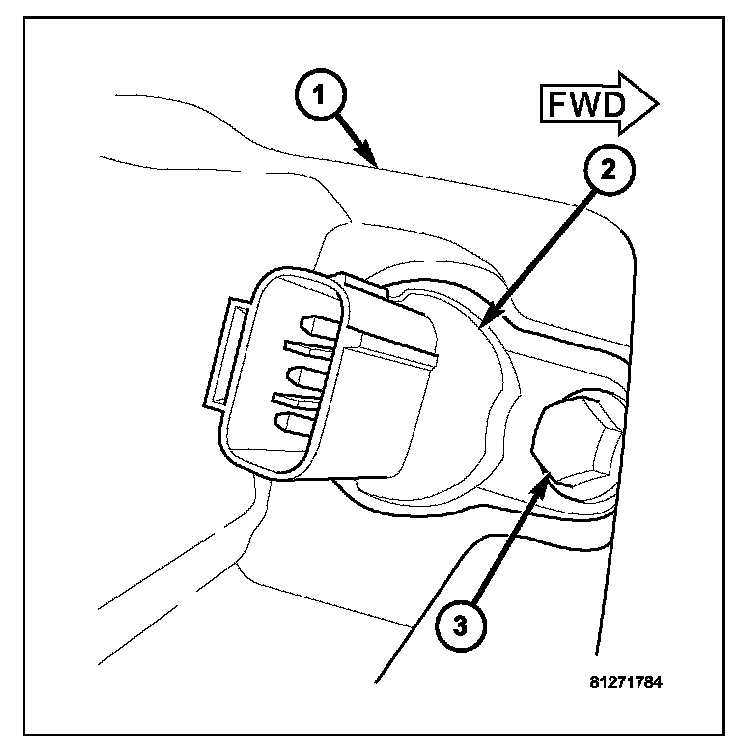 1
FWD
2
3
81271784