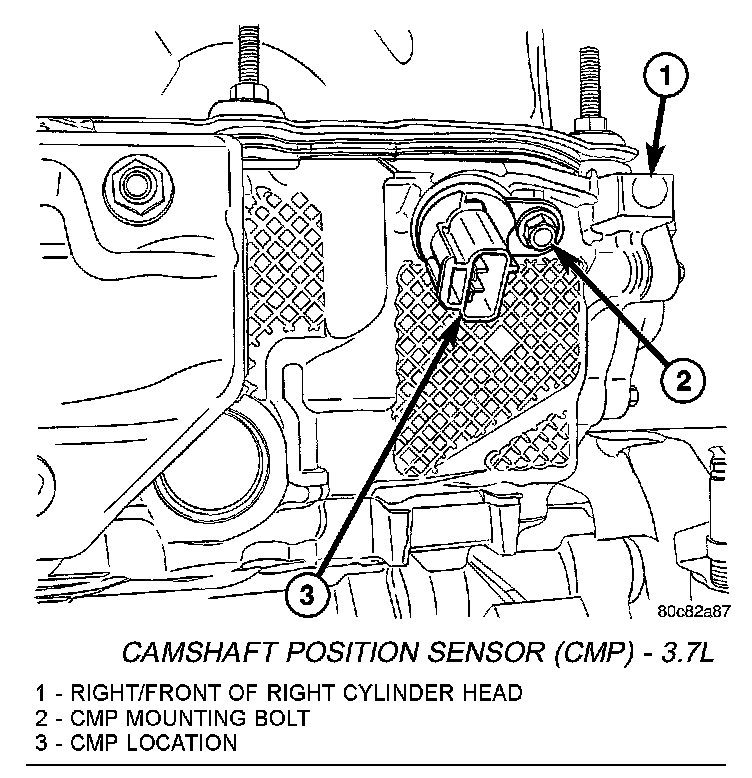 1

2

3

80c82a87

CAMSHAFT POSITION SENSOR (CMP) - 3.7L

1 - RIGHT/FRONT OF RIGHT CYLINDER HEAD
2 - CMP MOUNTING BOLT
3 - CMP LOCATION