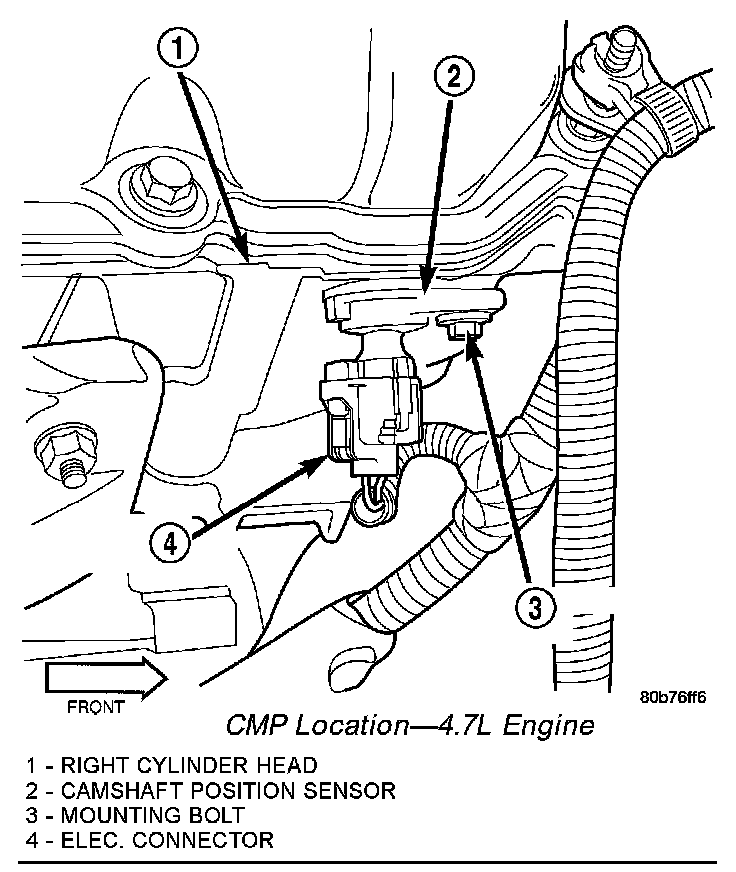 1

2

4

3

FRONT

80b76ff6

CMP Location—4.7L Engine

1 - RIGHT CYLINDER HEAD
2 - CAMSHAFT POSITION SENSOR
3 - MOUNTING BOLT
4 - ELEC. CONNECTOR