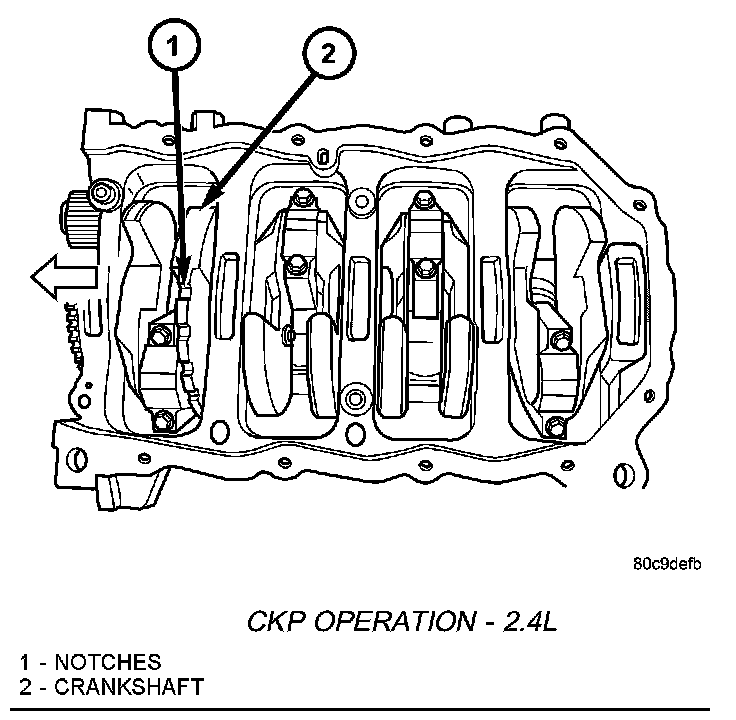 1

2

80c9defb

CKP OPERATION - 2.4L

1 - NOTCHES
2 - CRANKSHAFT