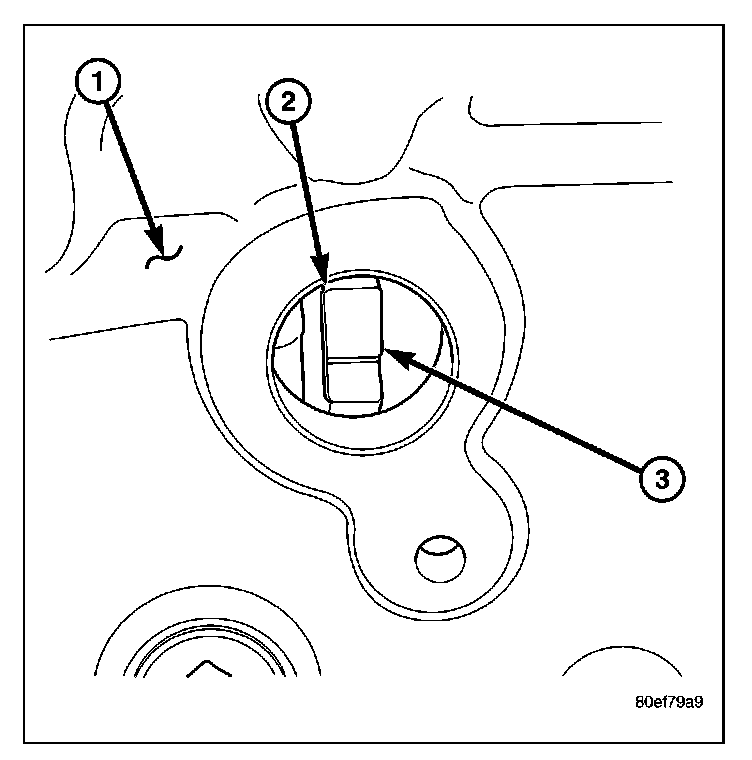 1
2
3
80ef79a9