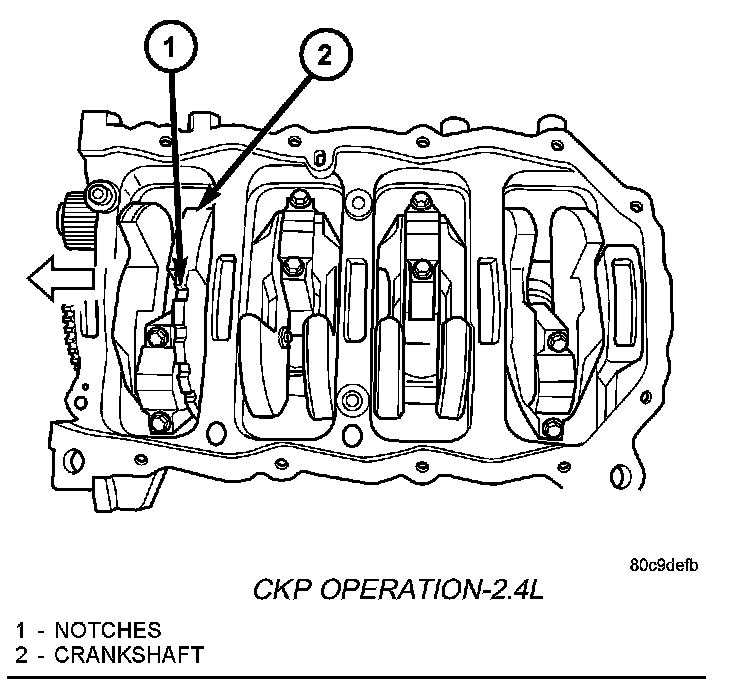 1
2

80c9defb

CKP OPERATION-2.4L

1 - NOTCHES
2 - CRANKSHAFT