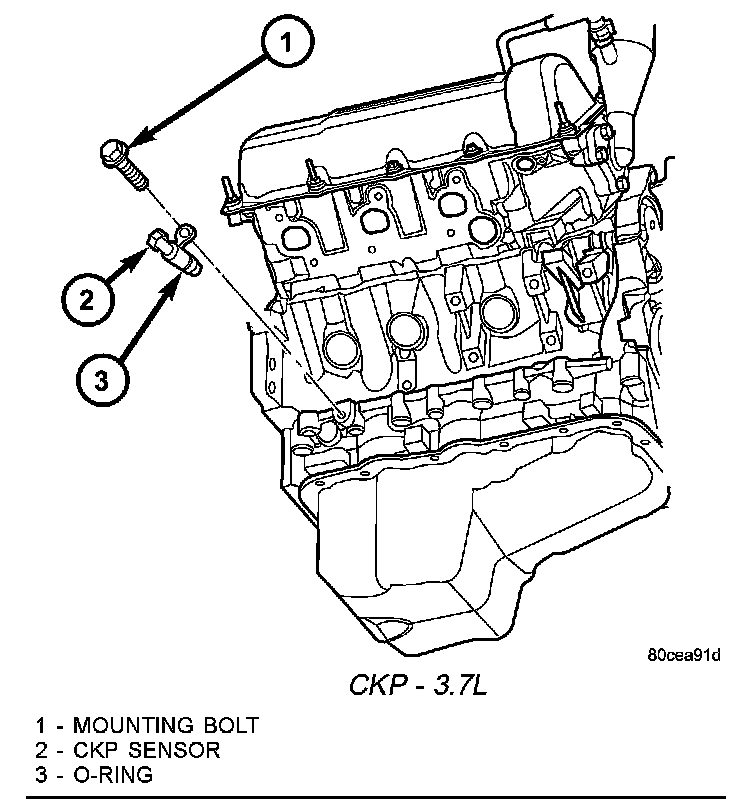 1

2

3

80cea91d

CKP - 3.7L

1 - MOUNTING BOLT
2 - CKP SENSOR
3 - O-RING