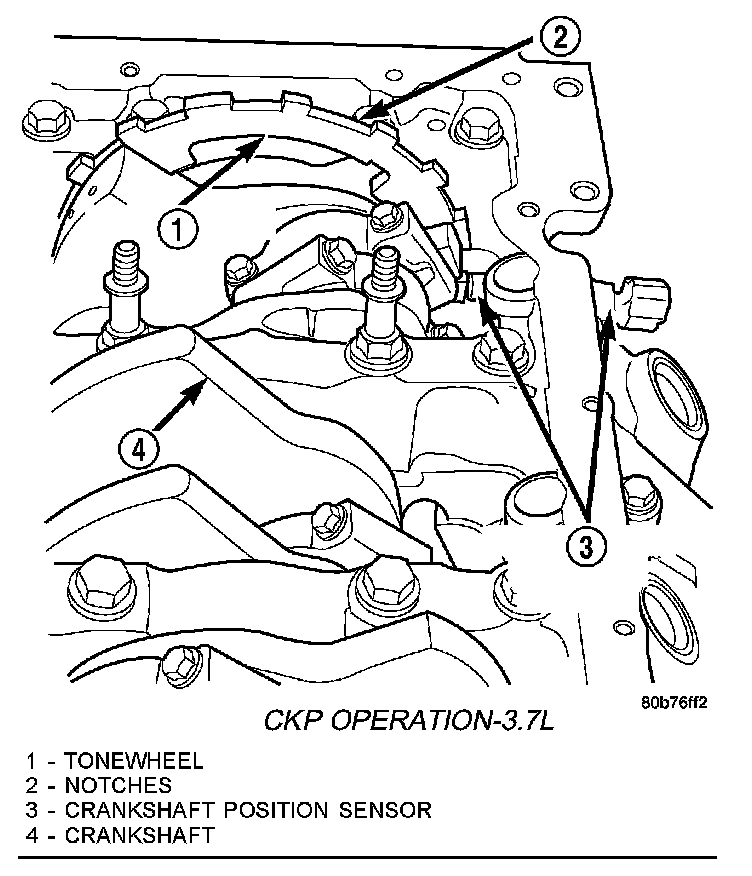 2

1

4

3

80b76ff2

CKP OPERATION-3.7L

1 - TONEWHEEL
2 - NOTCHES
3 - CRANKSHAFT POSITION SENSOR
4 - CRANKSHAFT