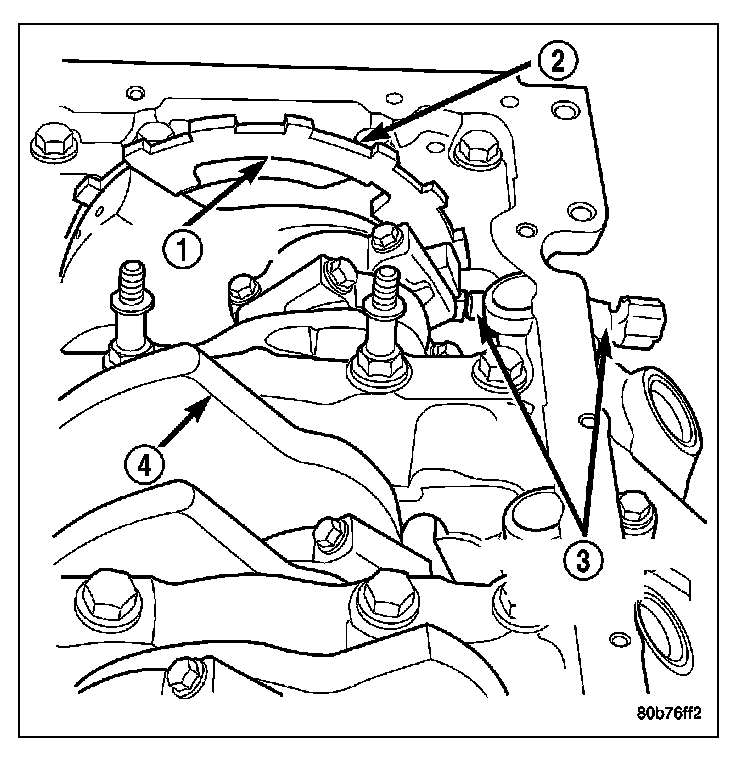 2
1
4
3
80b76ff2