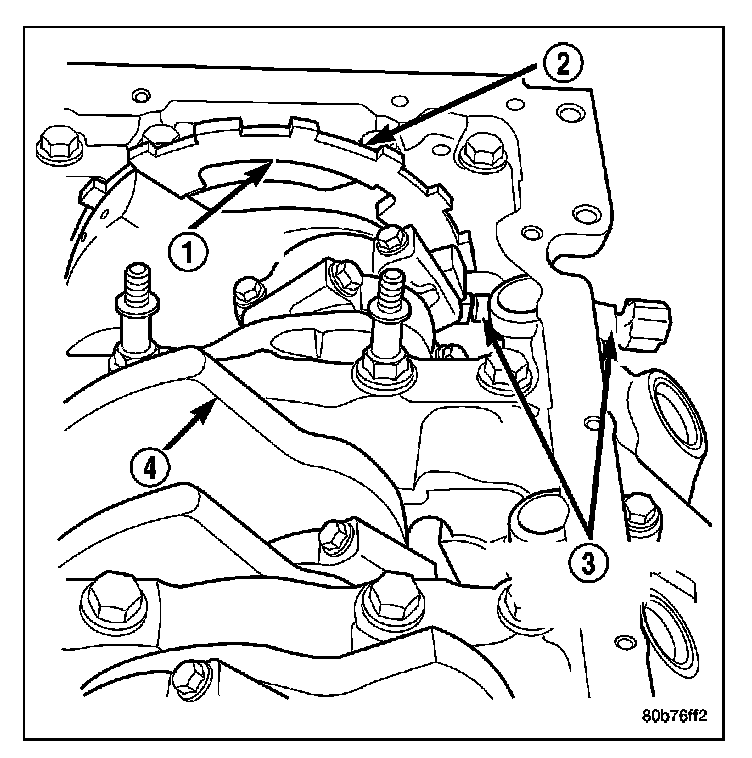 2
1
4
3
80b76ff2