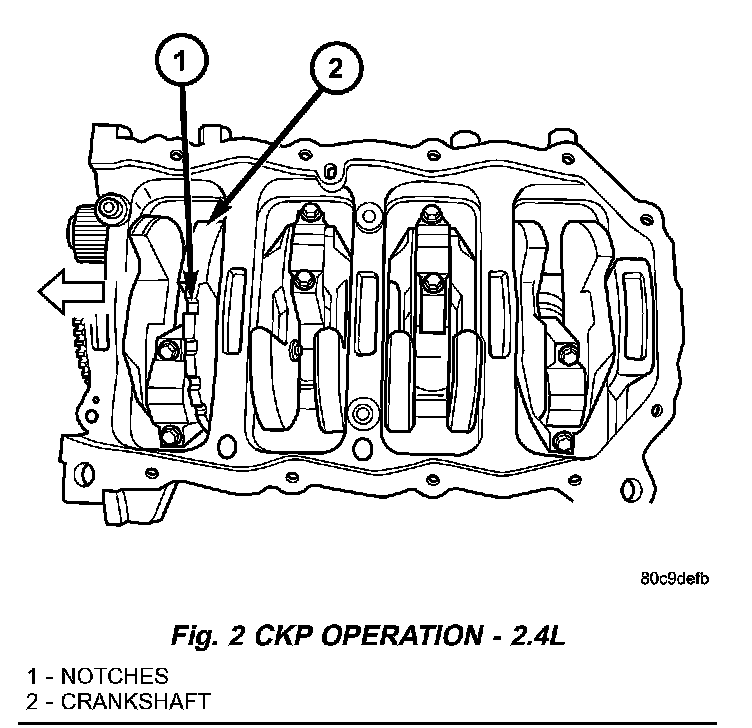 1

2

80c9defb

Fig. 2 CKP OPERATION - 2.4L

1 - NOTCHES
2 - CRANKSHAFT