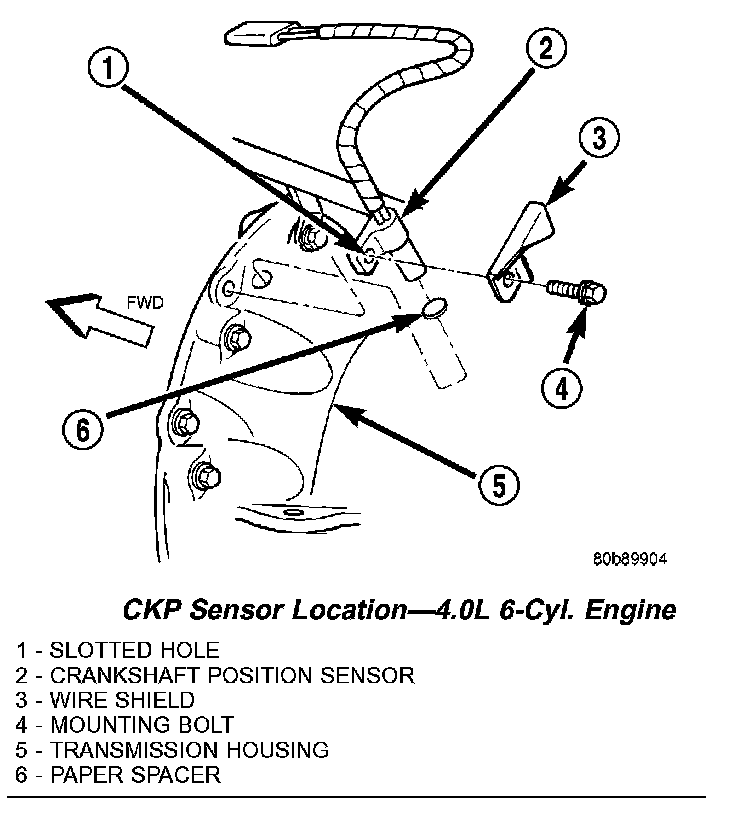 1
2
3
FWD
4
6
5
80b89904

CKP Sensor Location—4.0L 6-Cyl. Engine

1 - SLOTTED HOLE
2 - CRANKSHAFT POSITION SENSOR
3 - WIRE SHIELD
4 - MOUNTING BOLT
5 - TRANSMISSION HOUSING
6 - PAPER SPACER