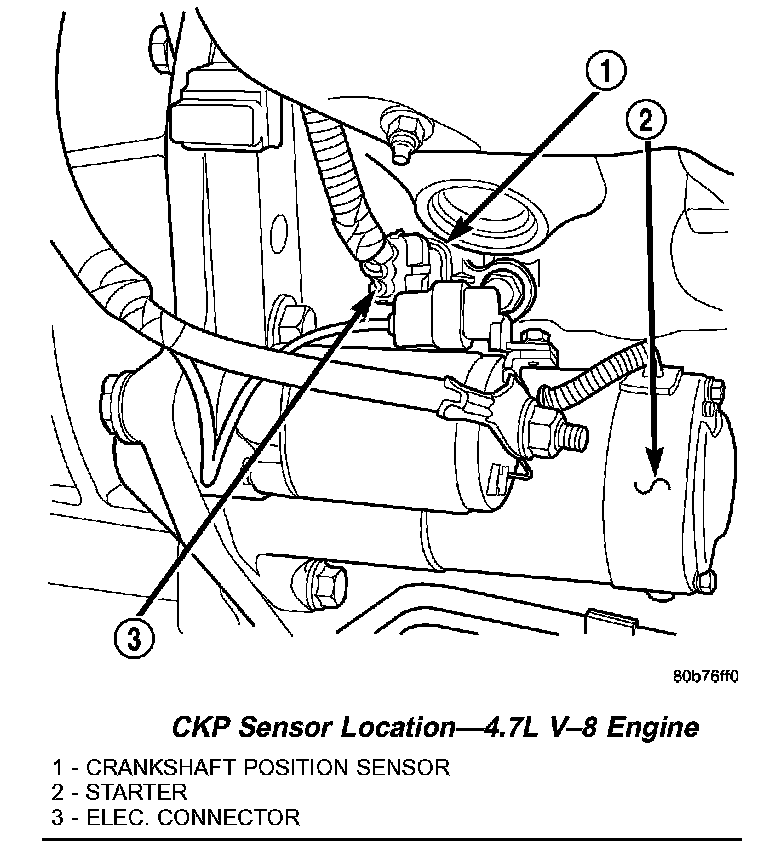 1
2
3

80b76ff0

CKP Sensor Location—4.7L V–8 Engine

1 - CRANKSHAFT POSITION SENSOR
2 - STARTER
3 - ELEC. CONNECTOR