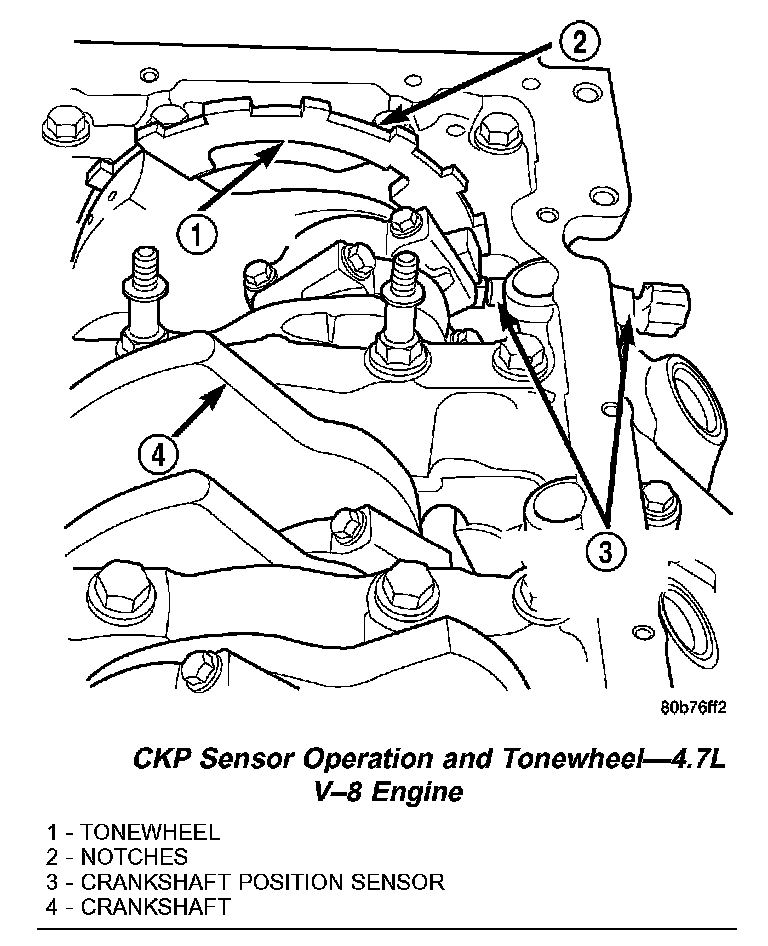 2
1
4
3
80b76ff2

CKP Sensor Operation and Tonewheel—4.7L V–8 Engine

1 - TONEWHEEL
2 - NOTCHES
3 - CRANKSHAFT POSITION SENSOR
4 - CRANKSHAFT