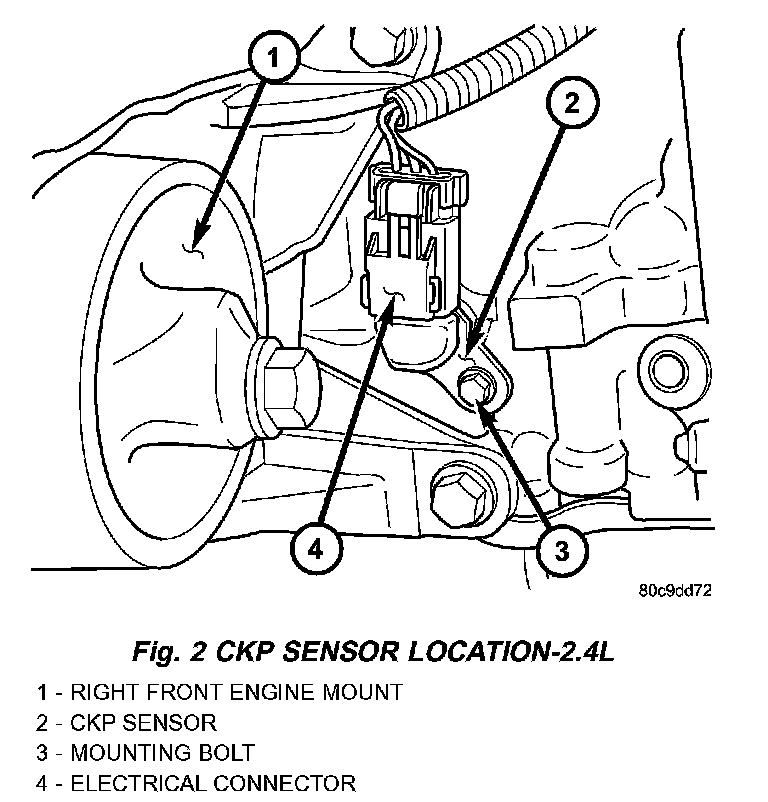 1

2

4

3

80c9dd72

Fig. 2 CKP SENSOR LOCATION-2.4L

1 - RIGHT FRONT ENGINE MOUNT
2 - CKP SENSOR
3 - MOUNTING BOLT
4 - ELECTRICAL CONNECTOR