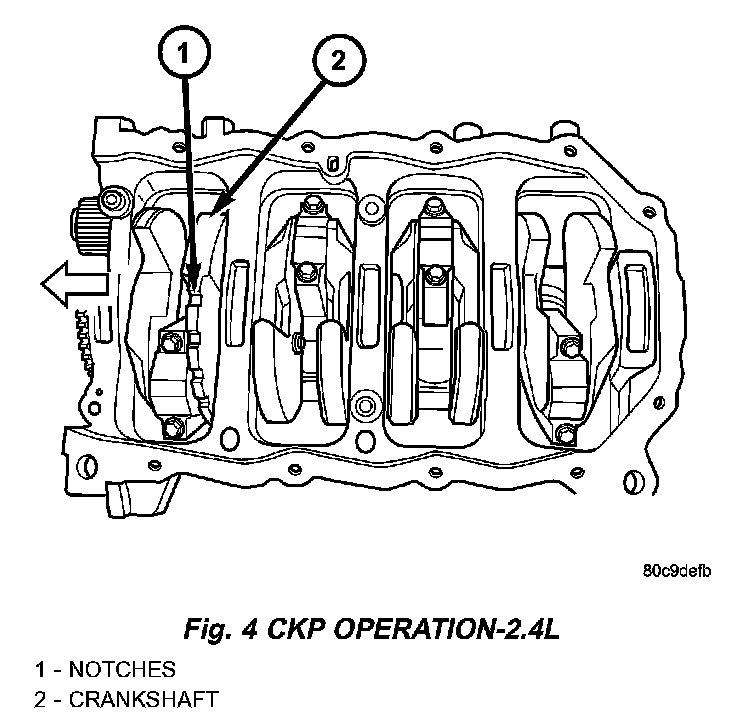 1

2

80c9defb

Fig. 4 CKP OPERATION-2.4L

1 - NOTCHES
2 - CRANKSHAFT