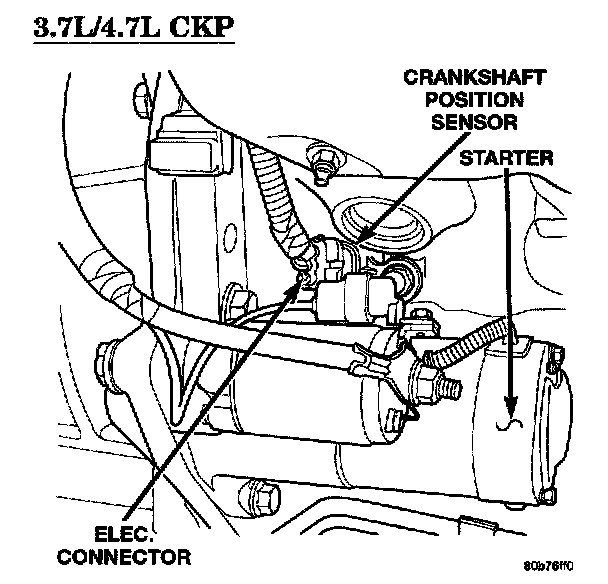 3.7L/4.7L CKP

CRANKSHAFT POSITION SENSOR

STARTER

ELEC. CONNECTOR

80b76ff0