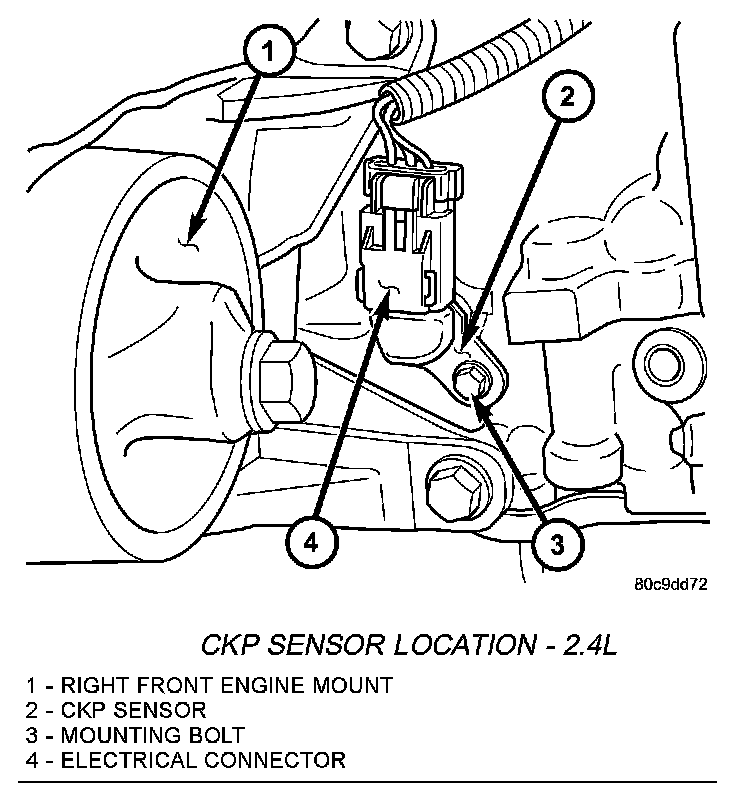 1
2
4
3
80c9dd72

CKP SENSOR LOCATION - 2.4L

1 - RIGHT FRONT ENGINE MOUNT
2 - CKP SENSOR
3 - MOUNTING BOLT
4 - ELECTRICAL CONNECTOR