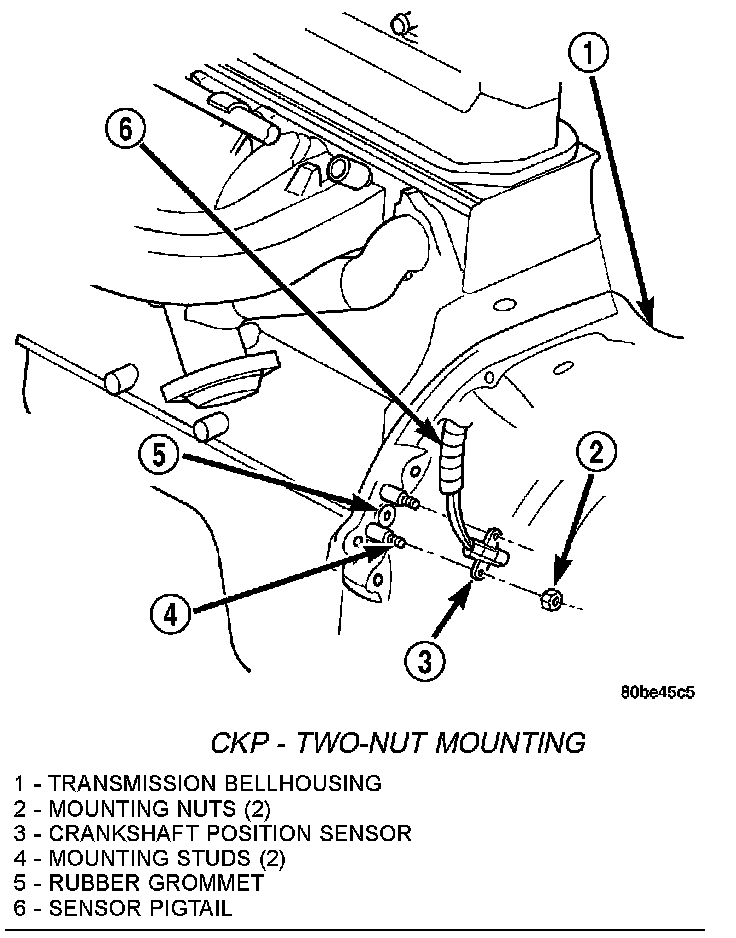 1
6
5
2
4
3
80be45c5

CKP - TWO-NUT MOUNTING

1 - TRANSMISSION BELLHOUSING
2 - MOUNTING NUTS (2)
3 - CRANKSHAFT POSITION SENSOR
4 - MOUNTING STUDS (2)
5 - RUBBER GROMMET
6 - SENSOR PIGTAIL