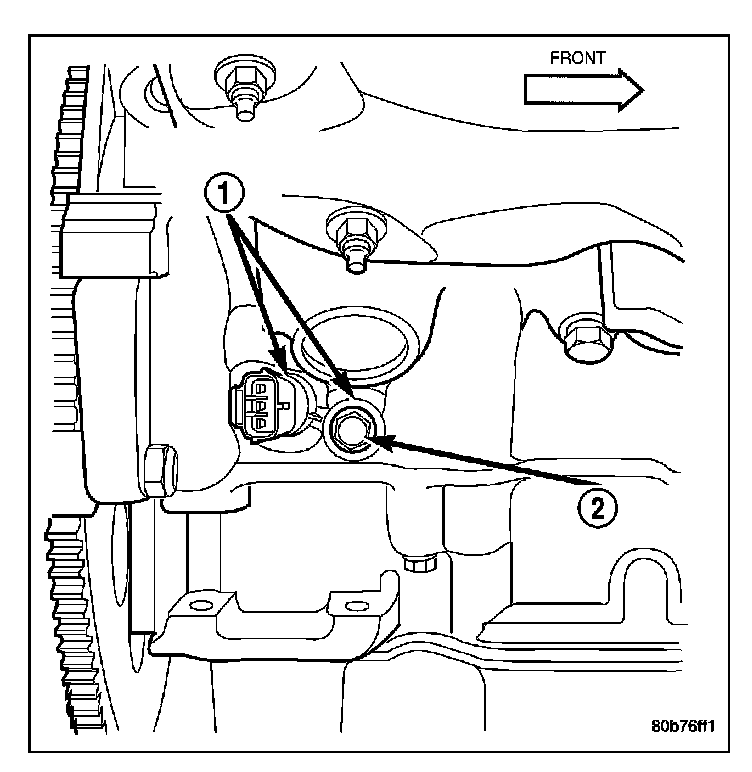 FRONT

1

2

80b76ff1