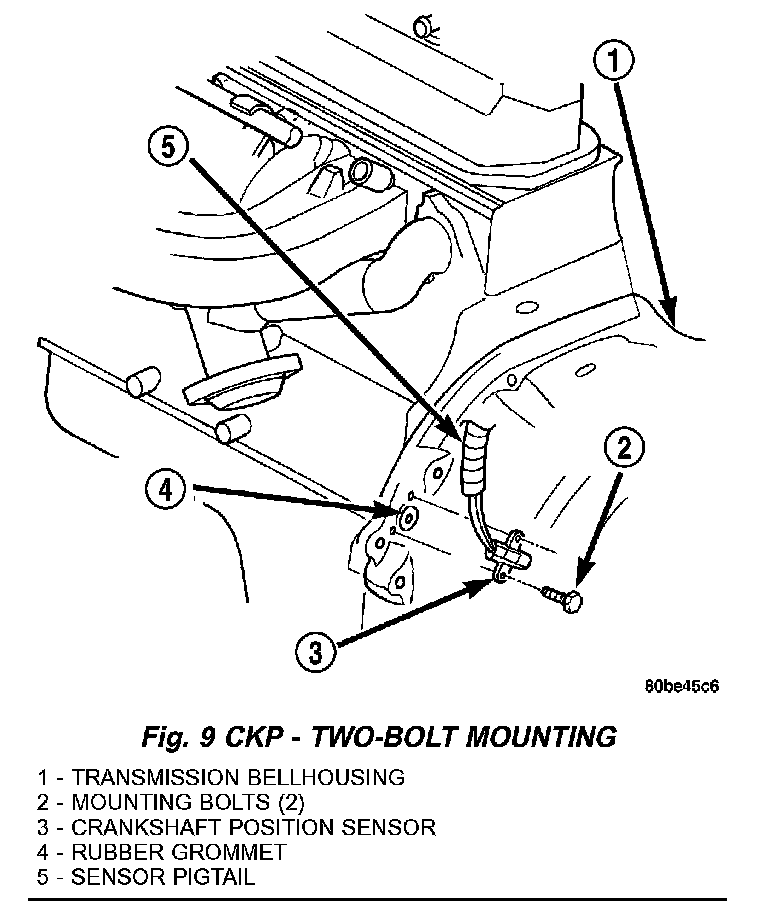 1

5

2

4

3

80be45c6

Fig. 9 CKP - TWO-BOLT MOUNTING

1 - TRANSMISSION BELLHOUSING
2 - MOUNTING BOLTS (2)
3 - CRANKSHAFT POSITION SENSOR
4 - RUBBER GROMMET
5 - SENSOR PIGTAIL