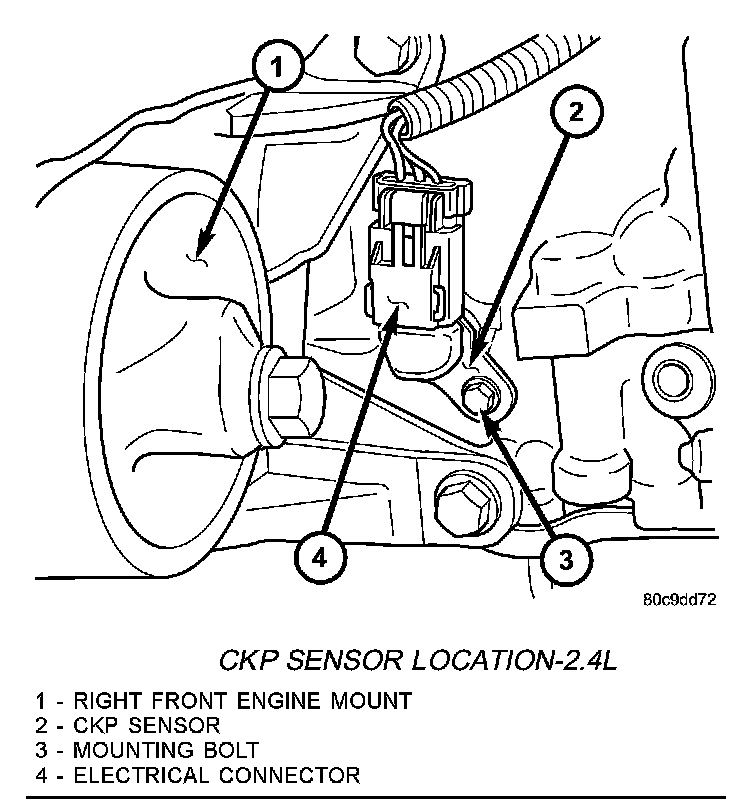 1
2
4
3
80c9dd72

CKP SENSOR LOCATION-2.4L

1 - RIGHT FRONT ENGINE MOUNT
2 - CKP SENSOR
3 - MOUNTING BOLT
4 - ELECTRICAL CONNECTOR