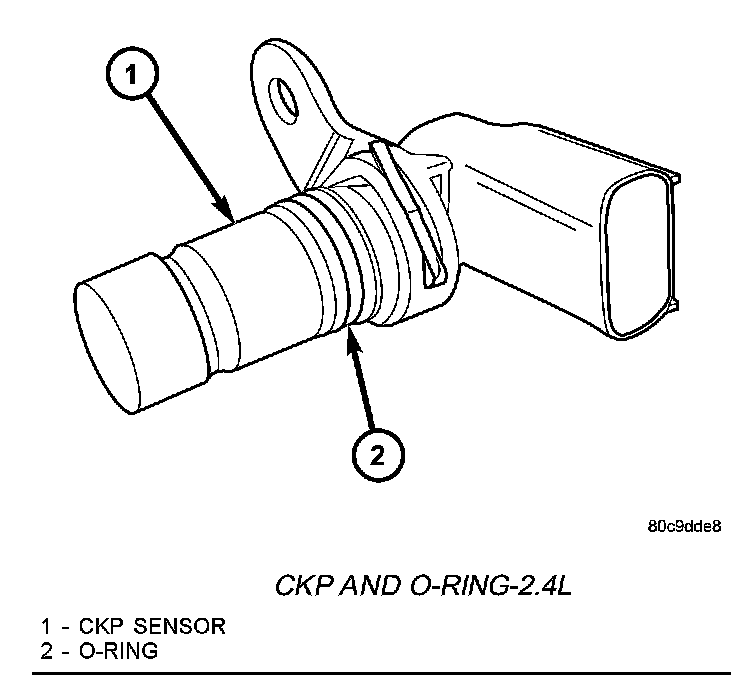 1

2

80c9dde8

CKP AND O-RING-2.4L

1 - CKP SENSOR
2 - O-RING