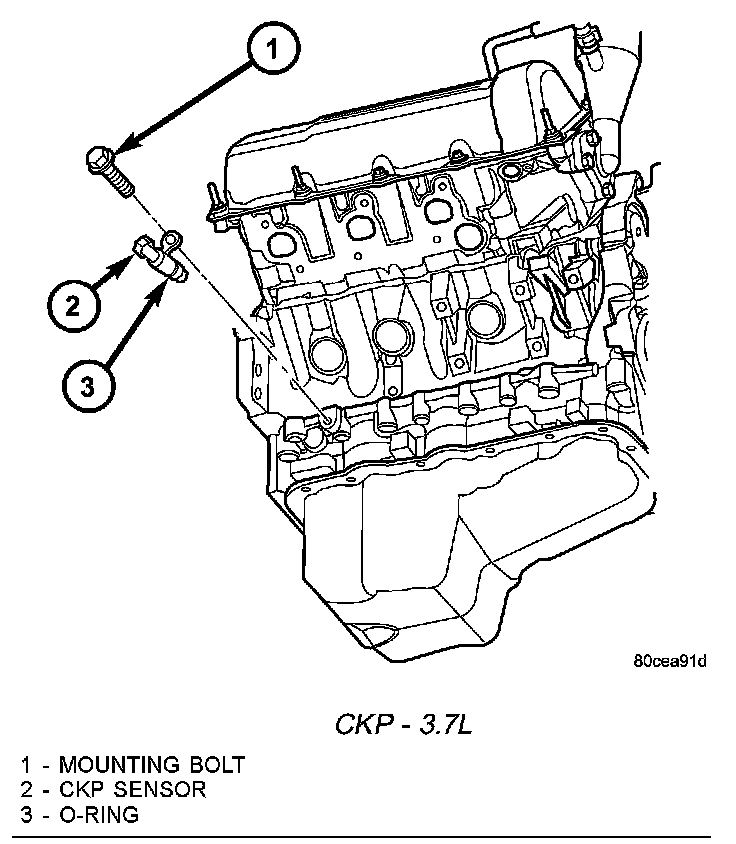 1

2

3

80cea91d

CKP - 3.7L

1 - MOUNTING BOLT
2 - CKP SENSOR
3 - O-RING