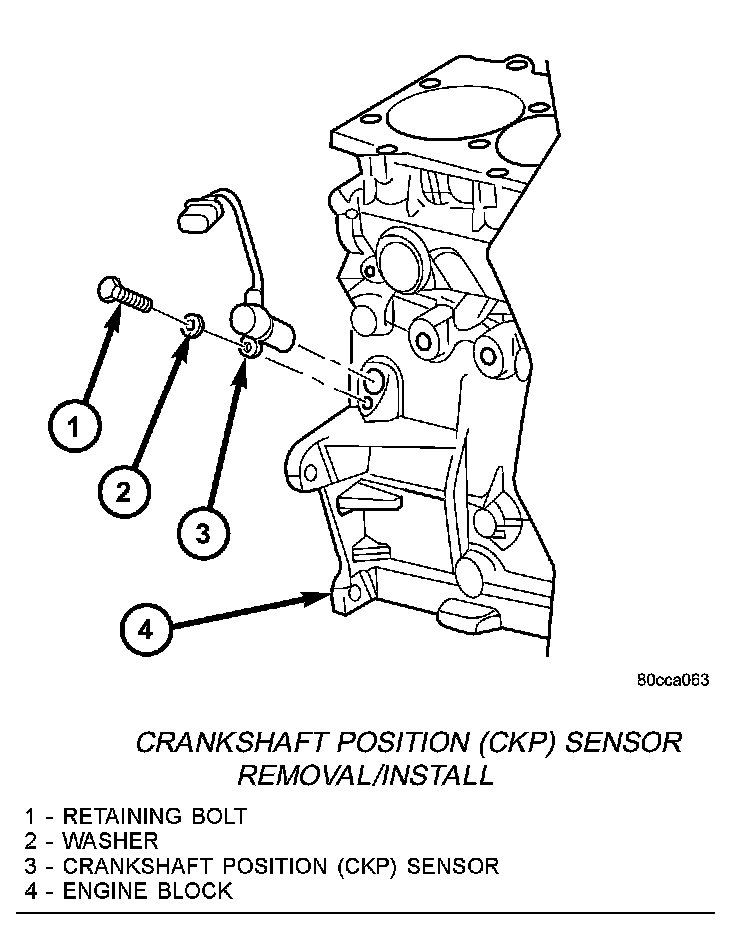 1

2

3

4

80cca063

CRANKSHAFT POSITION (CKP) SENSOR REMOVAL/INSTALL

1 - RETAINING BOLT
2 - WASHER
3 - CRANKSHAFT POSITION (CKP) SENSOR
4 - ENGINE BLOCK