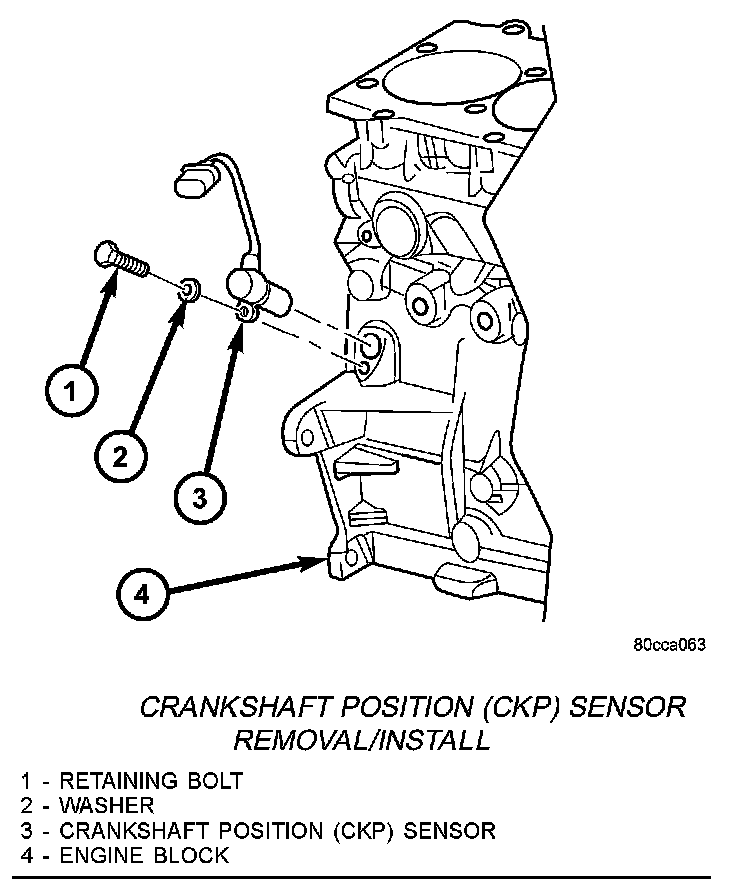 1

2

3

4

80cca063

CRANKSHAFT POSITION (CKP) SENSOR REMOVAL/INSTALL

1 - RETAINING BOLT
2 - WASHER
3 - CRANKSHAFT POSITION (CKP) SENSOR
4 - ENGINE BLOCK