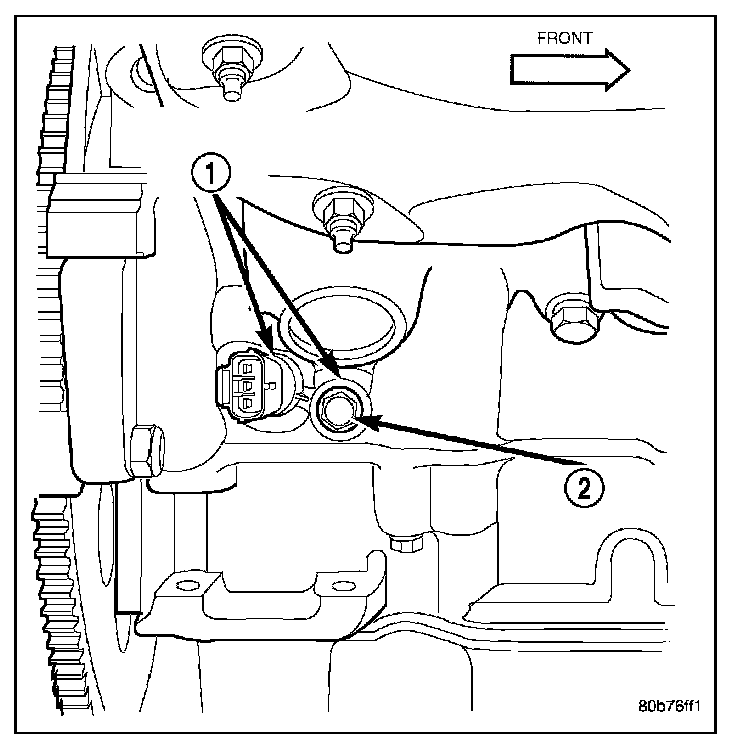 FRONT

1

2

80b76ff1