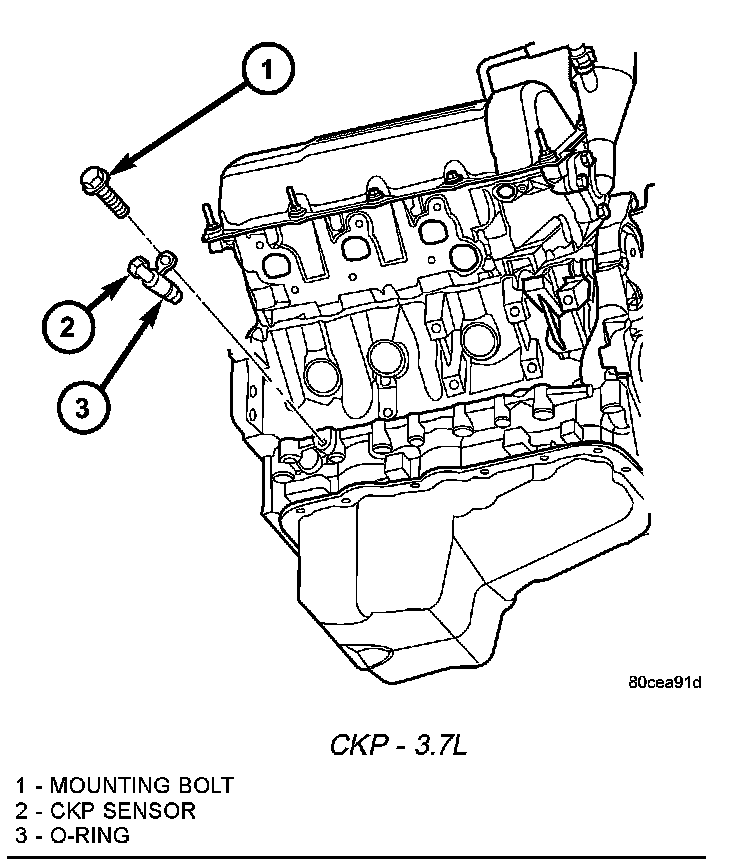 1

2

3

80cea91d

CKP - 3.7L

1 - MOUNTING BOLT
2 - CKP SENSOR
3 - O-RING