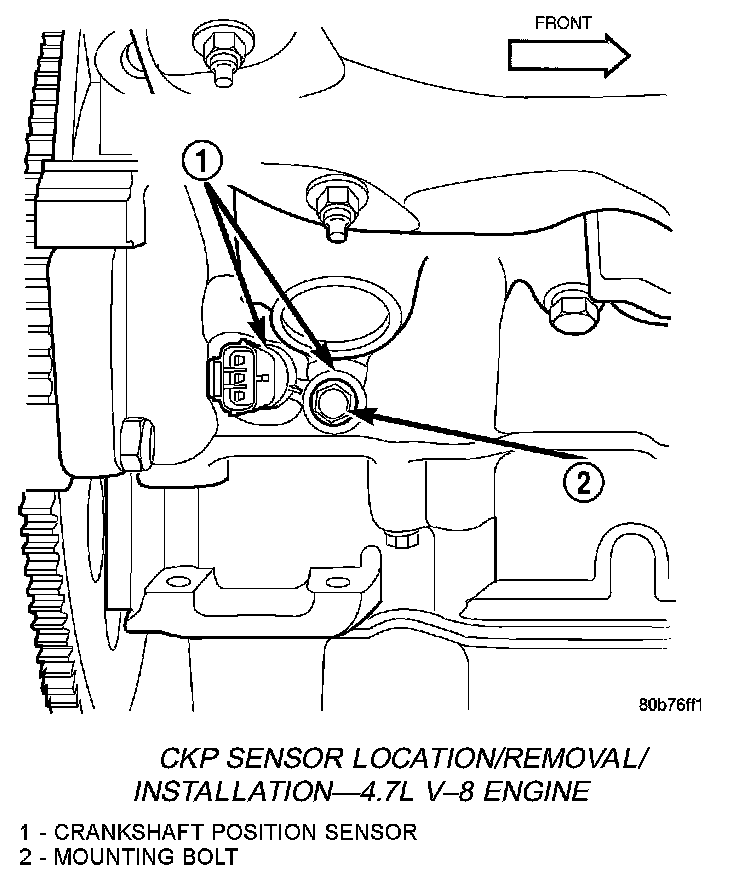 FRONT

1

2

80b76ff1

CKP SENSOR LOCATION/REMOVAL/ INSTALLATION—4.7L V–8 ENGINE

1 - CRANKSHAFT POSITION SENSOR
2 - MOUNTING BOLT