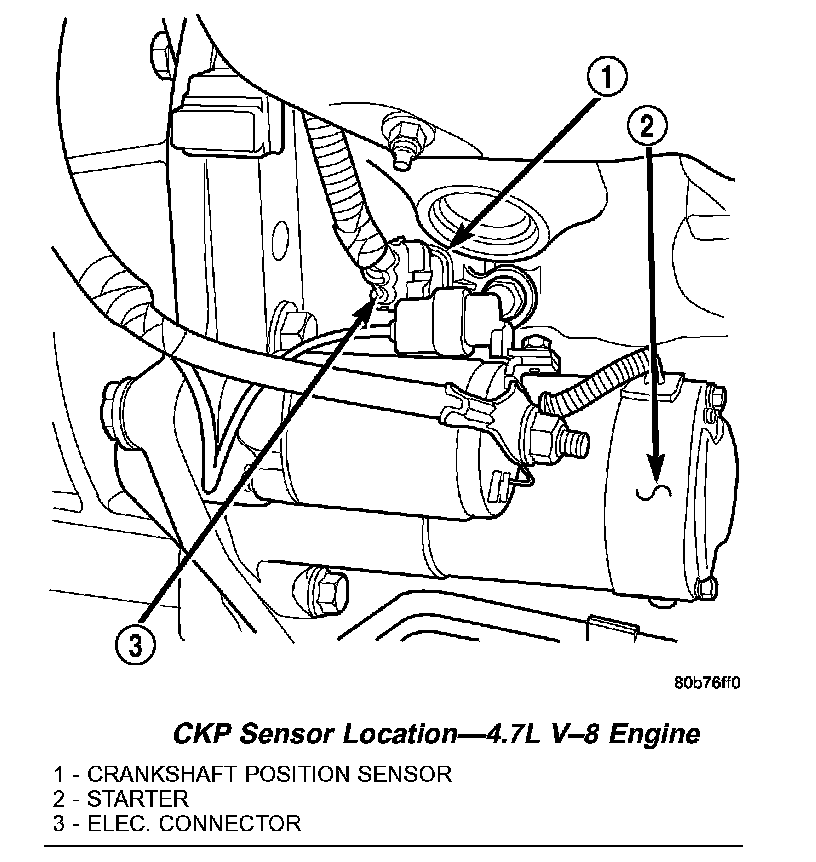 1

2

3

80b76ff0

CKP Sensor Location—4.7L V–8 Engine

1 - CRANKSHAFT POSITION SENSOR
2 - STARTER
3 - ELEC. CONNECTOR