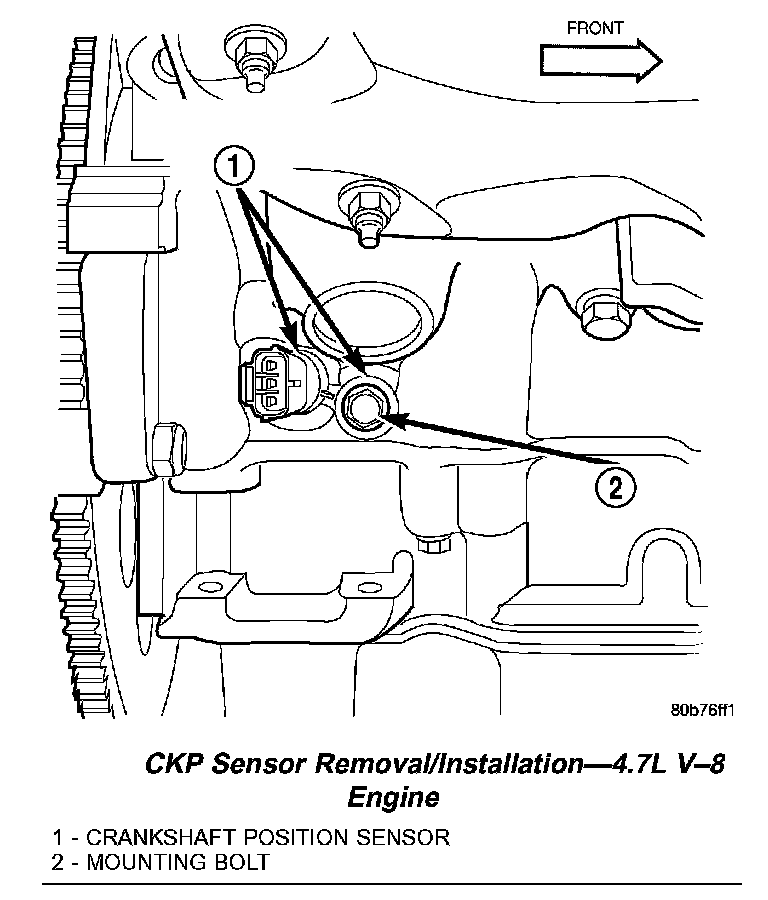 FRONT

1

2

80b76ff1

CKP Sensor Removal/Installation—4.7L V–8 Engine

1 - CRANKSHAFT POSITION SENSOR
2 - MOUNTING BOLT