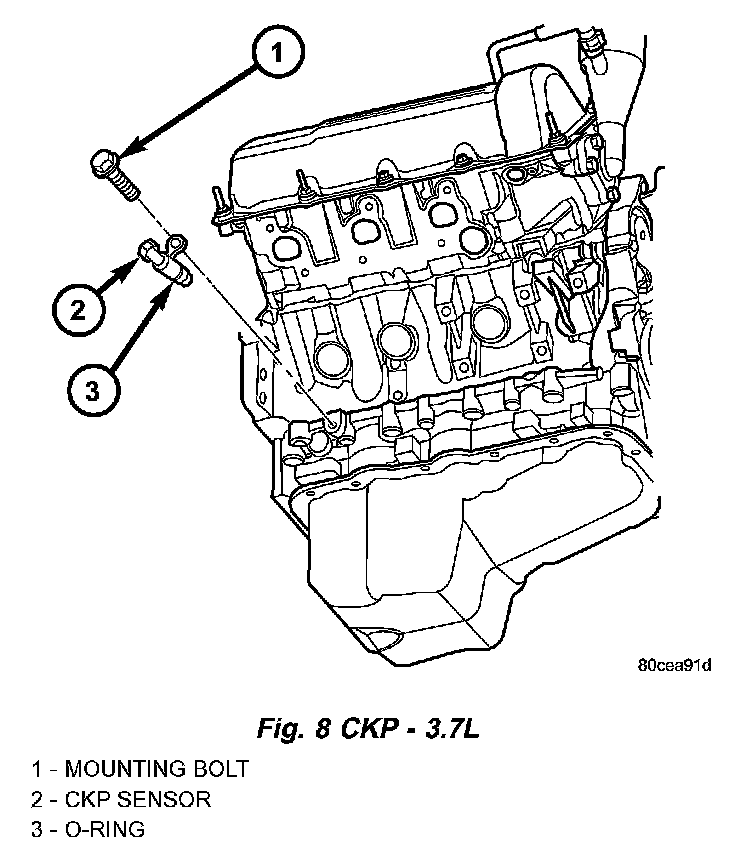 1

2

3

80cea91d

Fig. 8 CKP - 3.7L

1 - MOUNTING BOLT
2 - CKP SENSOR
3 - O-RING