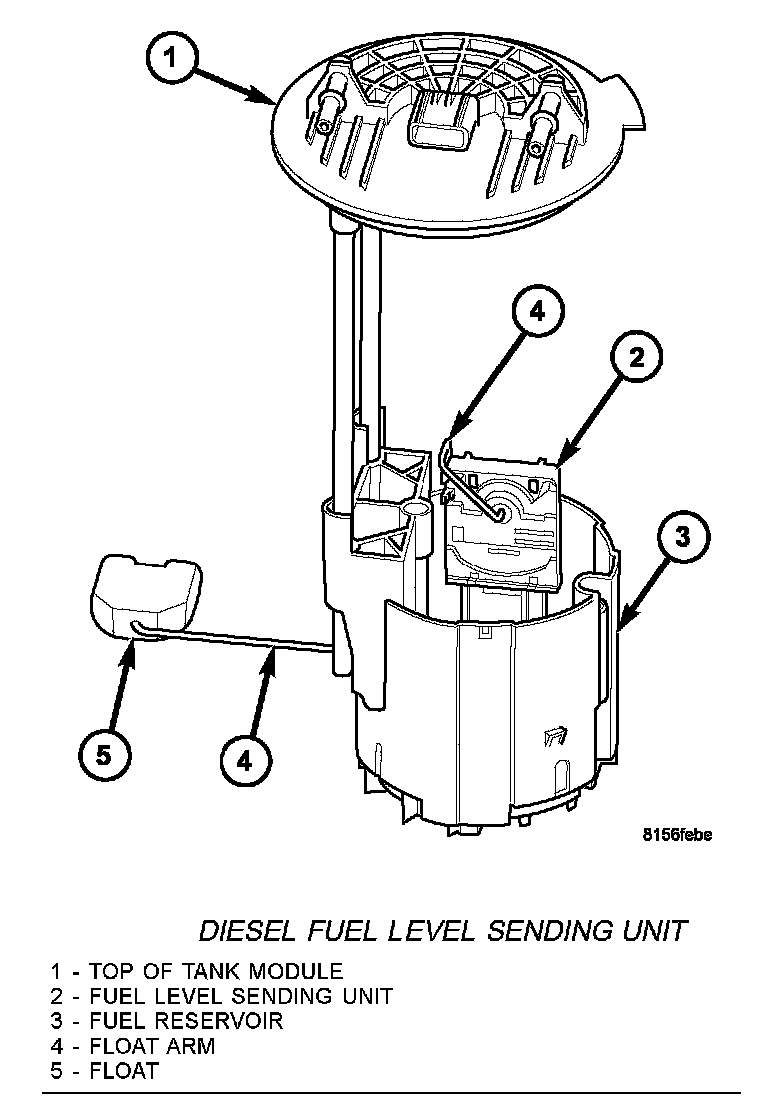 1

4

2

3

5

4

8156febe

DIESEL FUEL LEVEL SENDING UNIT

1 - TOP OF TANK MODULE
2 - FUEL LEVEL SENDING UNIT
3 - FUEL RESERVOIR
4 - FLOAT ARM
5 - FLOAT