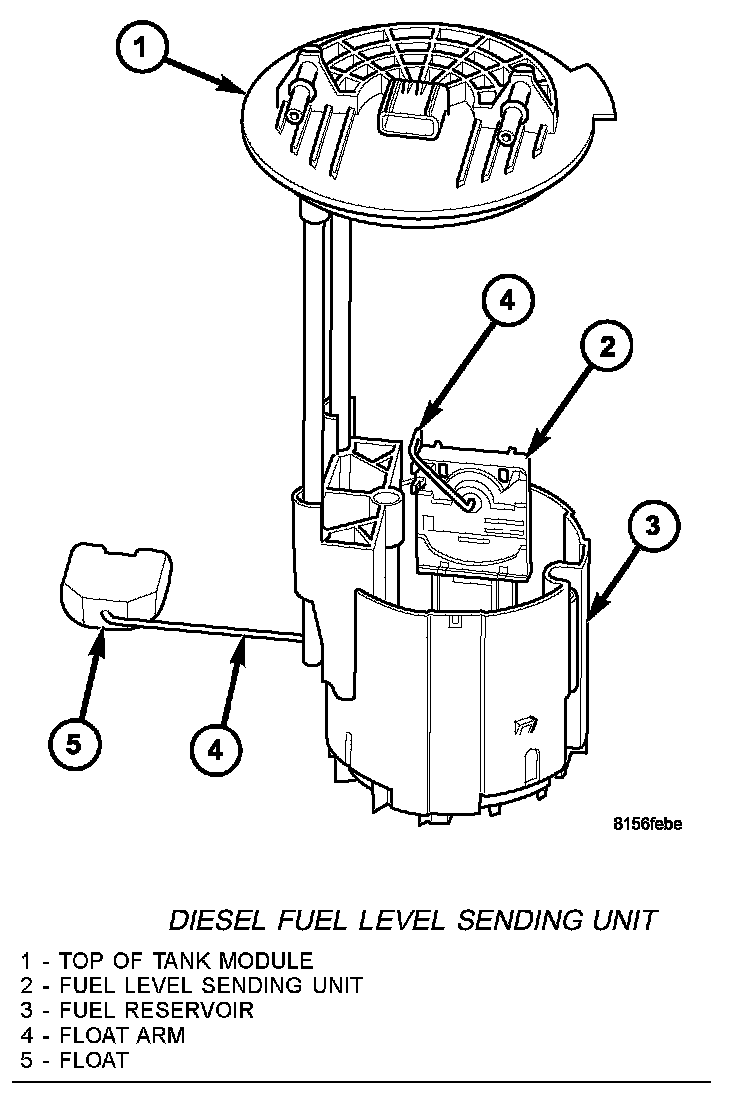 1

4

2

3

5

4

8156febe

DIESEL FUEL LEVEL SENDING UNIT

1 - TOP OF TANK MODULE
2 - FUEL LEVEL SENDING UNIT
3 - FUEL RESERVOIR
4 - FLOAT ARM
5 - FLOAT